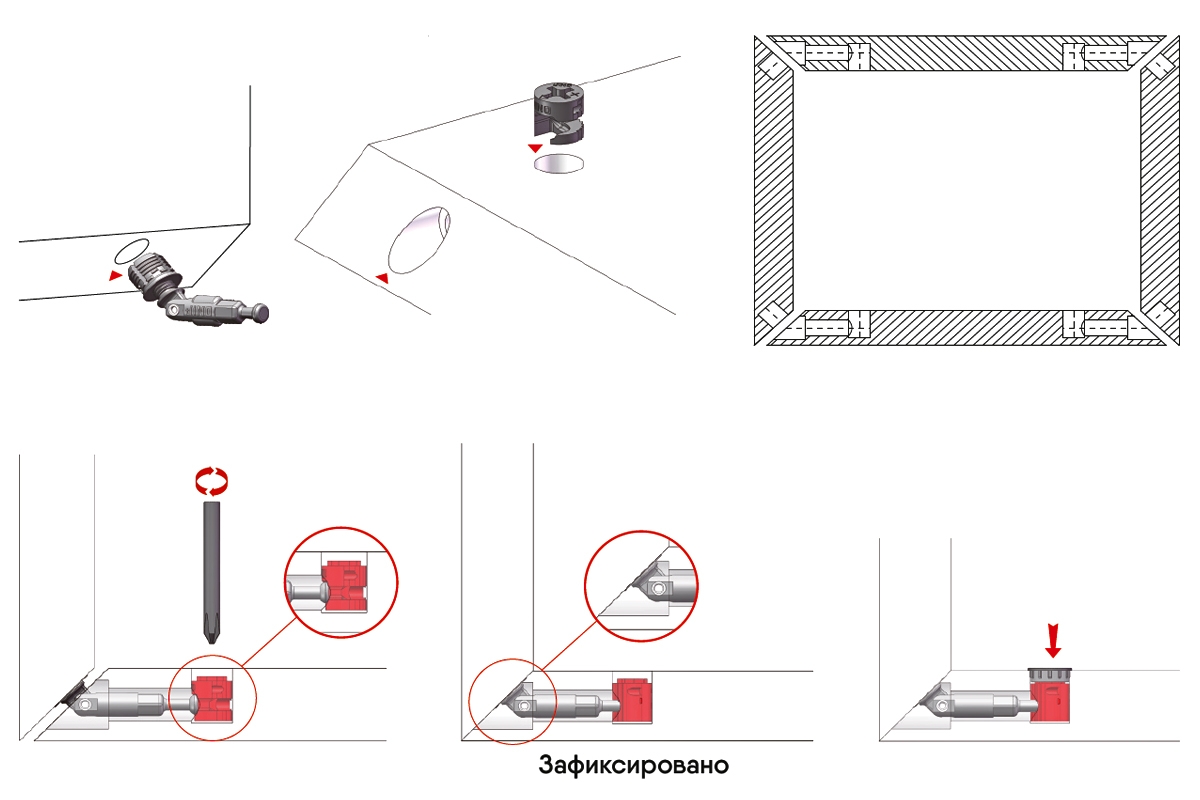 Зафиксировано