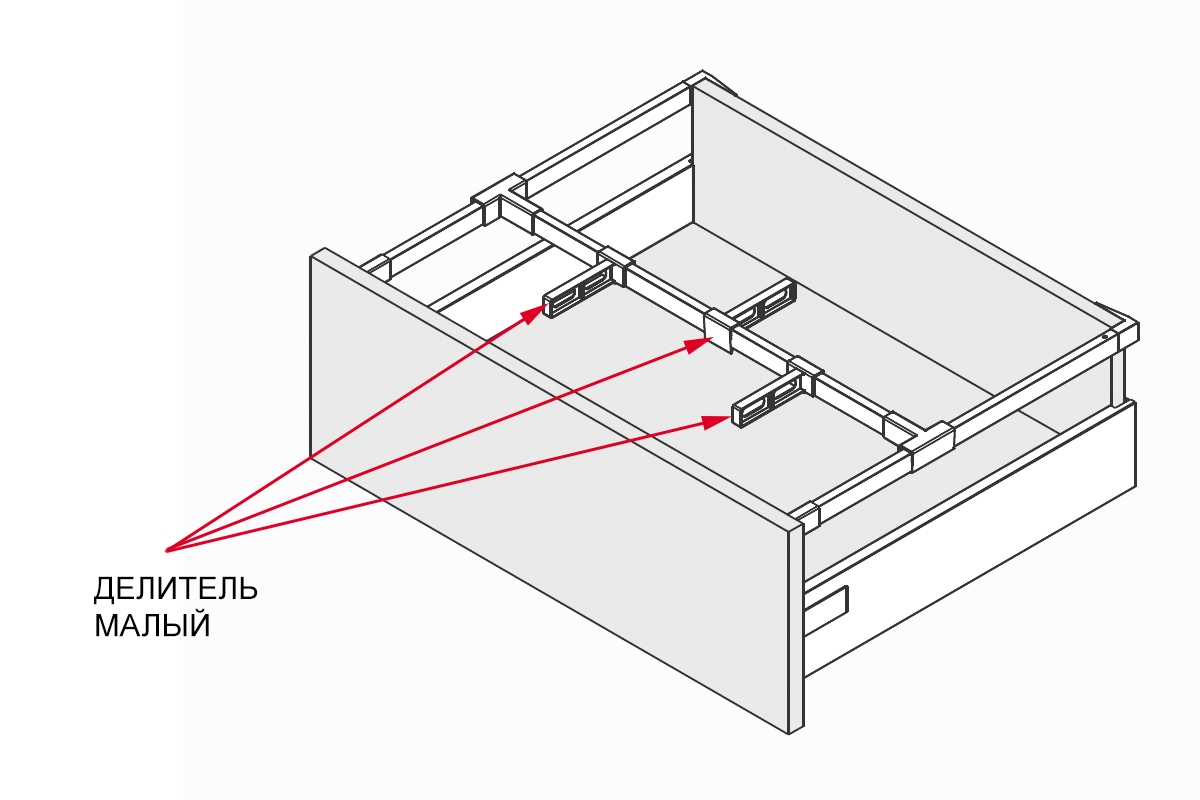 ДЕЛИТЕЛЬ
МАЛЫЙ